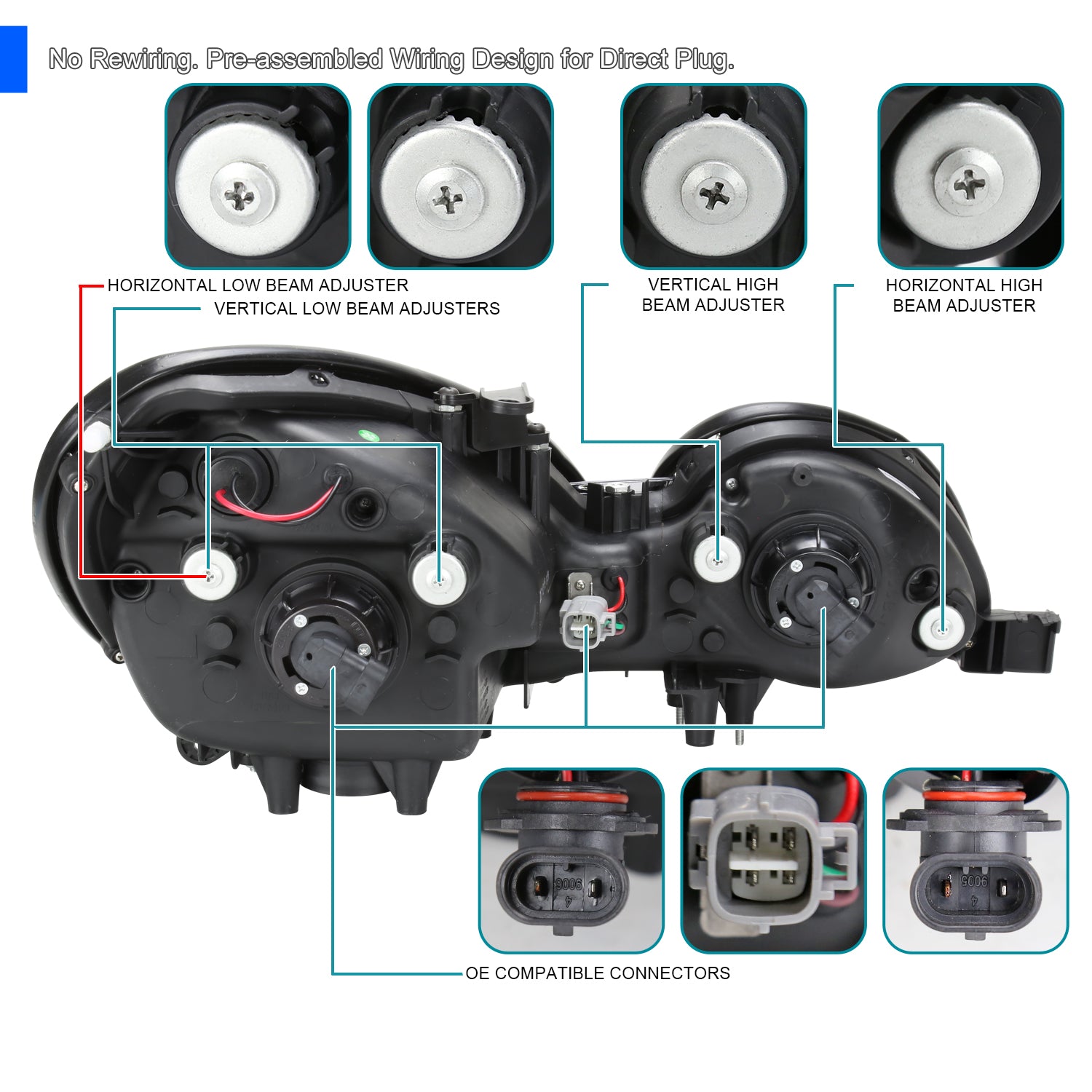 No Rewiring. Pre-assembled Wiring Design for Direct Plug.

HORIZONTAL LOW BEAM ADJUSTER
VERTICAL LOW BEAM ADJUSTERS

VERTICAL HIGH BEAM ADJUSTER

HORIZONTAL HIGH BEAM ADJUSTER

9006
4

9005
4

OE COMPATIBLE CONNECTORS